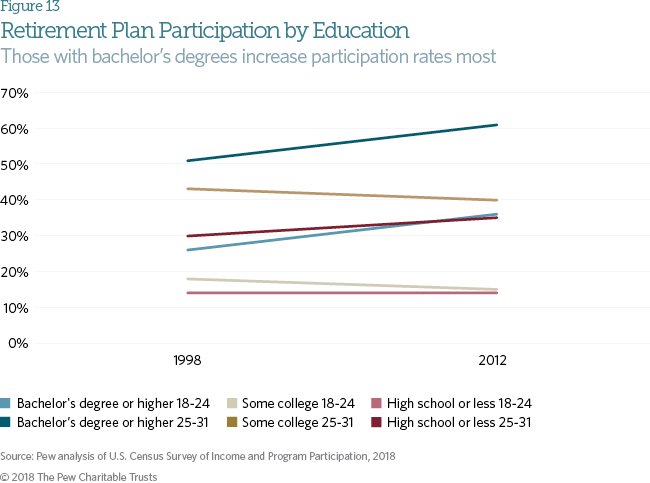 Figure 13
Retirement Plan Participation by Education
Those with bachelor's degrees increase participation rates most

70%
60%
50%
40%
30%
20%
10%
0%

1998
2012

Bachelor's degree or higher 18-24
Bachelor's degree or higher 25-31
Some college 18-24
Some college 25-31
High school or less 18-24
High school or less 25-31

Source: Pew analysis of U.S. Census Survey of Income and Program Participation, 2018

© 2018 The Pew Charitable Trusts