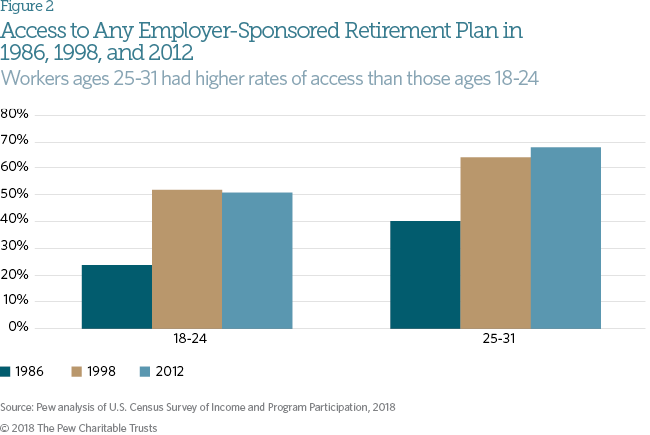 Figure 2

Access to Any Employer-Sponsored Retirement Plan in 1986, 1998, and 2012

Workers ages 25-31 had higher rates of access than those ages 18-24

80%
70%
60%
50%
40%
30%
20%
10%
0%

18-24
25-31

1986 1998 2012

Source: Pew analysis of U.S. Census Survey of Income and Program Participation, 2018

© 2018 The Pew Charitable Trusts