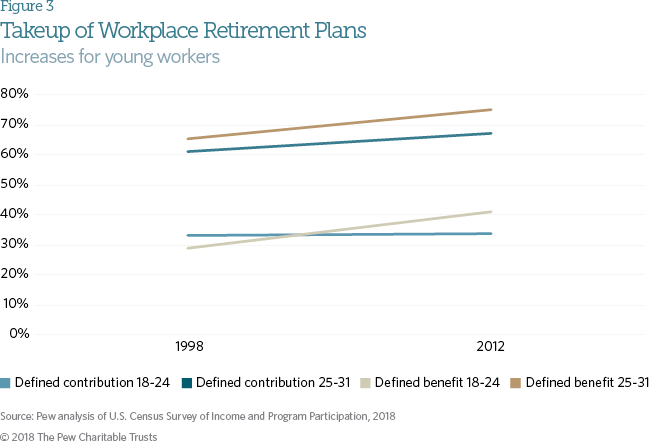 Figure 3
Takeup of Workplace Retirement Plans
Increases for young workers

80%
70%
60%
50%
40%
30%
20%
10%
0%

1998
2012

Defined contribution 18-24
Defined contribution 25-31
Defined benefit 18-24
Defined benefit 25-31

Source: Pew analysis of U.S. Census Survey of Income and Program Participation, 2018

© 2018 The Pew Charitable Trusts