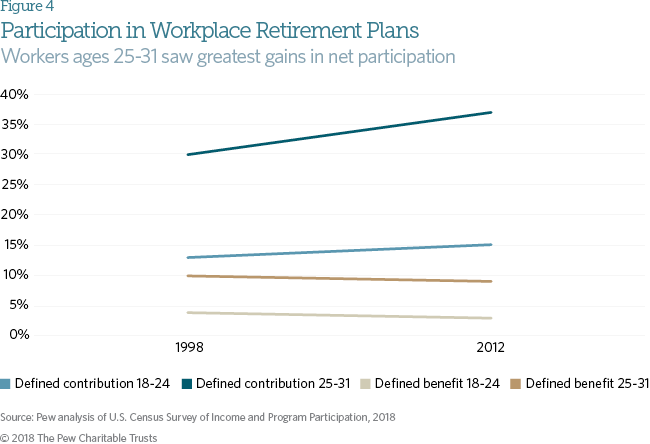 Figure 4
Participation in Workplace Retirement Plans
Workers ages 25-31 saw greatest gains in net participation

40%
35%
30%
25%
20%
15%
10%
5%
0%

1998
2012

Defined contribution 18-24
Defined contribution 25-31
Defined benefit 18-24
Defined benefit 25-31

Source: Pew analysis of U.S. Census Survey of Income and Program Participation, 2018

© 2018 The Pew Charitable Trusts