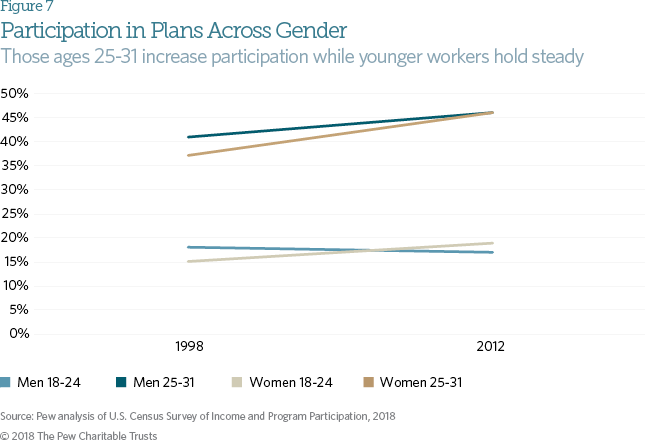 Figure 7
Participation in Plans Across Gender
Those ages 25-31 increase participation while younger workers hold steady

50%
45%
40%
35%
30%
25%
20%
15%
10%
5%
0%

1998
2012

Men 18-24
Men 25-31
Women 18-24
Women 25-31

Source: Pew analysis of U.S. Census Survey of Income and Program Participation, 2018
© 2018 The Pew Charitable Trusts