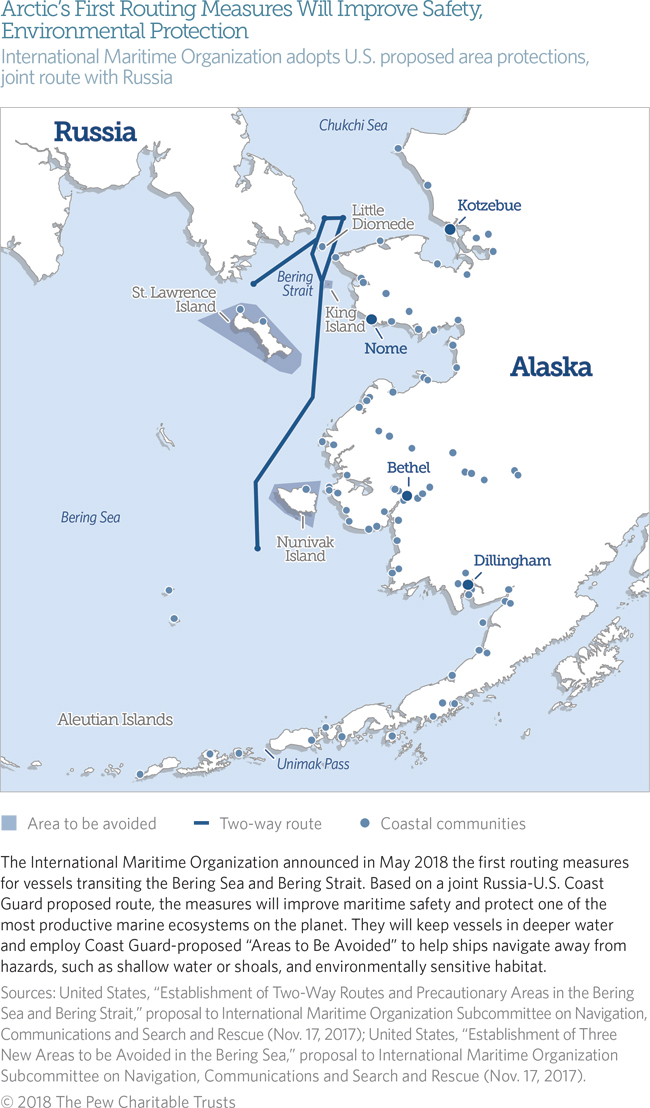 Arctic's First Routing Measures Will Improve Safety, Environmental Protection

International Maritime Organization adopts U.S. proposed area protections, joint route with Russia

Russia

Chukchi Sea

Kotzebue

Little Diomede

Bering Strait

St. Lawrence Island

King Island

Nome

Alaska

Bethel

Bering Sea

Nunivak Island

Dillingham

Aleutian Islands

Unimak Pass

Area to be avoided

Two-way route

Coastal communities

The International Maritime Organization announced in May 2018 the first routing measures for vessels transiting the Bering Sea and Bering Strait. Based on a joint Russia-U.S. Coast Guard proposed route, the measures will improve maritime safety and protect one of the most productive marine ecosystems on the planet. They will keep vessels in deeper water and employ Coast Guard-proposed "Areas to Be Avoided" to help ships navigate away from hazards, such as shallow water or shoals, and environmentally sensitive habitat.

Sources: United States, "Establishment of Two-Way Routes and Precautionary Areas in the Bering Sea and Bering Strait," proposal to International Maritime Organization Subcommittee on Navigation, Communications and Search and Rescue (Nov. 17, 2017); United States, "Establishment of Three New Areas to be Avoided in the Bering Sea," proposal to International Maritime Organization Subcommittee on Navigation, Communications and Search and Rescue (Nov. 17, 2017).

© 2018 The Pew Charitable Trusts