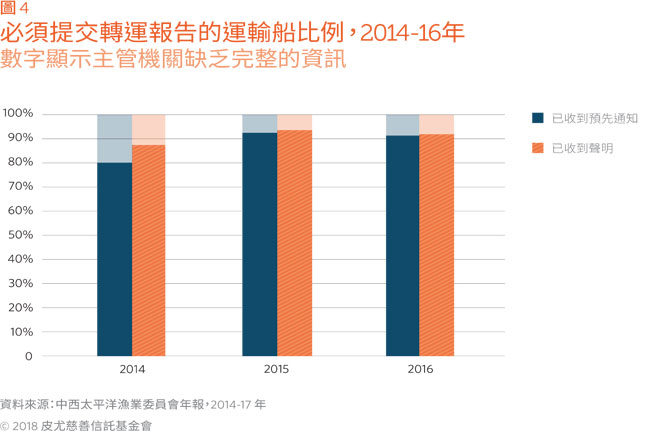 圖 4
必須提交轉運報告的運輸船比例，2014-16年
數字顯示主管機關缺乏完整的資訊

100%
90%
80%
70%
60%
50%
40%
30%
20%
10%
0

2014
2015
2016

已收到預先通知
已收到聲明

資料來源：中西太平洋漁業委員會年報，2014-17 年
© 2018 皮尤慈善信託基金會