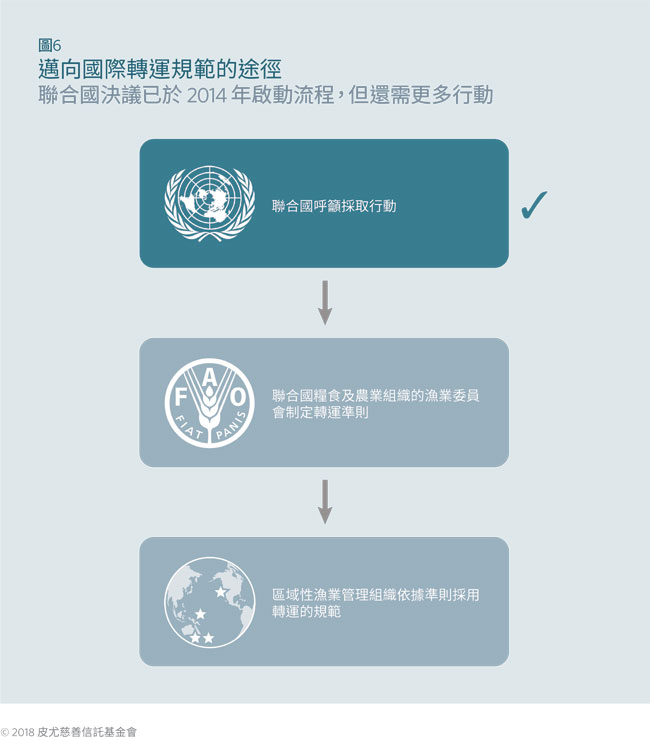 圖6
邁向國際轉運規範的途徑
聯合國決議已於 2014 年啟動流程，但還需更多行動

聯合國呼籲採取行動

✓

F A O
FIAT PANIS

聯合國糧食及農業組織的漁業委員會制定轉運準則

區域性漁業管理組織依據準則採用轉運的規範

© 2018 皮尤慈善信託基金會