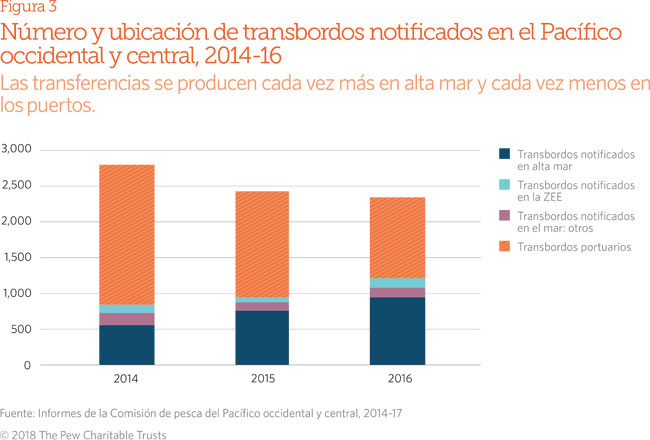 Figura 3

Número y ubicación de transbordos notificados en el Pacífico occidental y central, 2014-16

Las transferencias se producen cada vez más en alta mar y cada vez menos en los puertos.

3,000
2,500
2,000
1,500
1,000
500
0

2014
2015
2016

Transbordos notificados en alta mar
Transbordos notificados en la ZEE
Transbordos notificados en el mar: otros
Transbordos portuarios

Fuente: Informes de la Comisión de pesca del Pacífico occidental y central, 2014-17

© 2018 The Pew Charitable Trusts