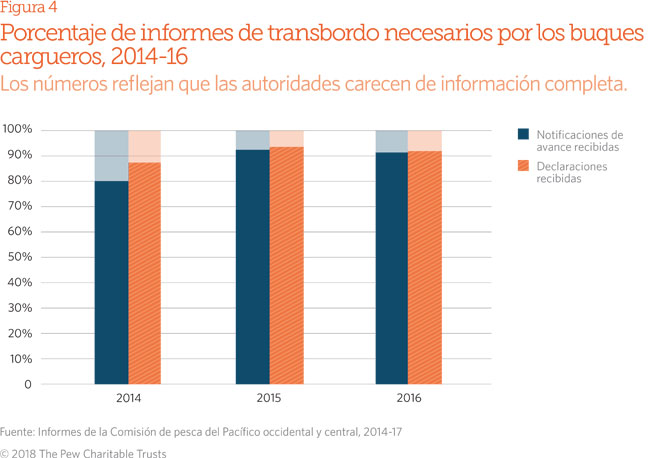 Figura 4

Porcentaje de informes de transbordo necesarios por los buques cargueros, 2014-16

Los números reflejan que las autoridades carecen de información completa.

100%
90%
80%
70%
60%
50%
40%
30%
20%
10%
0

2014
2015
2016

Notificaciones de avance recibidas

Declaraciones recibidas

Fuente: Informes de la Comisión de pesca del Pacífico occidental y central, 2014-17

© 2018 The Pew Charitable Trusts