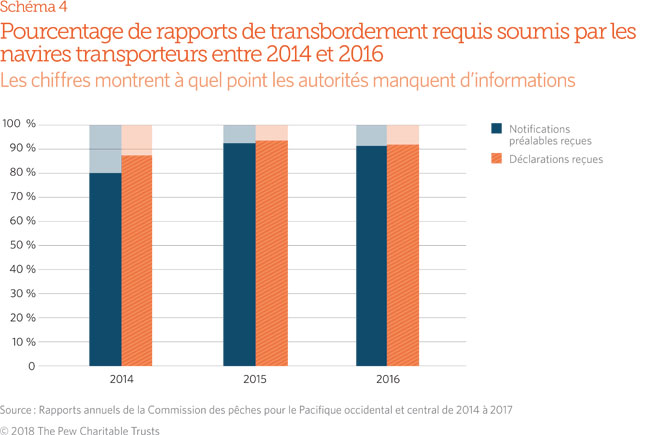 Schéma 4

Pourcentage de rapports de transbordement requis soumis par les navires transporteurs entre 2014 et 2016

Les chiffres montrent à quel point les autorités manquent d'informations

100 %
90 %
80 %
70 %
60 %
50 %
40 %
30 %
20 %
10 %
0

2014
2015
2016

Notifications préalables reçues
Déclarations reçues

Source : Rapports annuels de la Commission des pêches pour le Pacifique occidental et central de 2014 à 2017

© 2018 The Pew Charitable Trusts