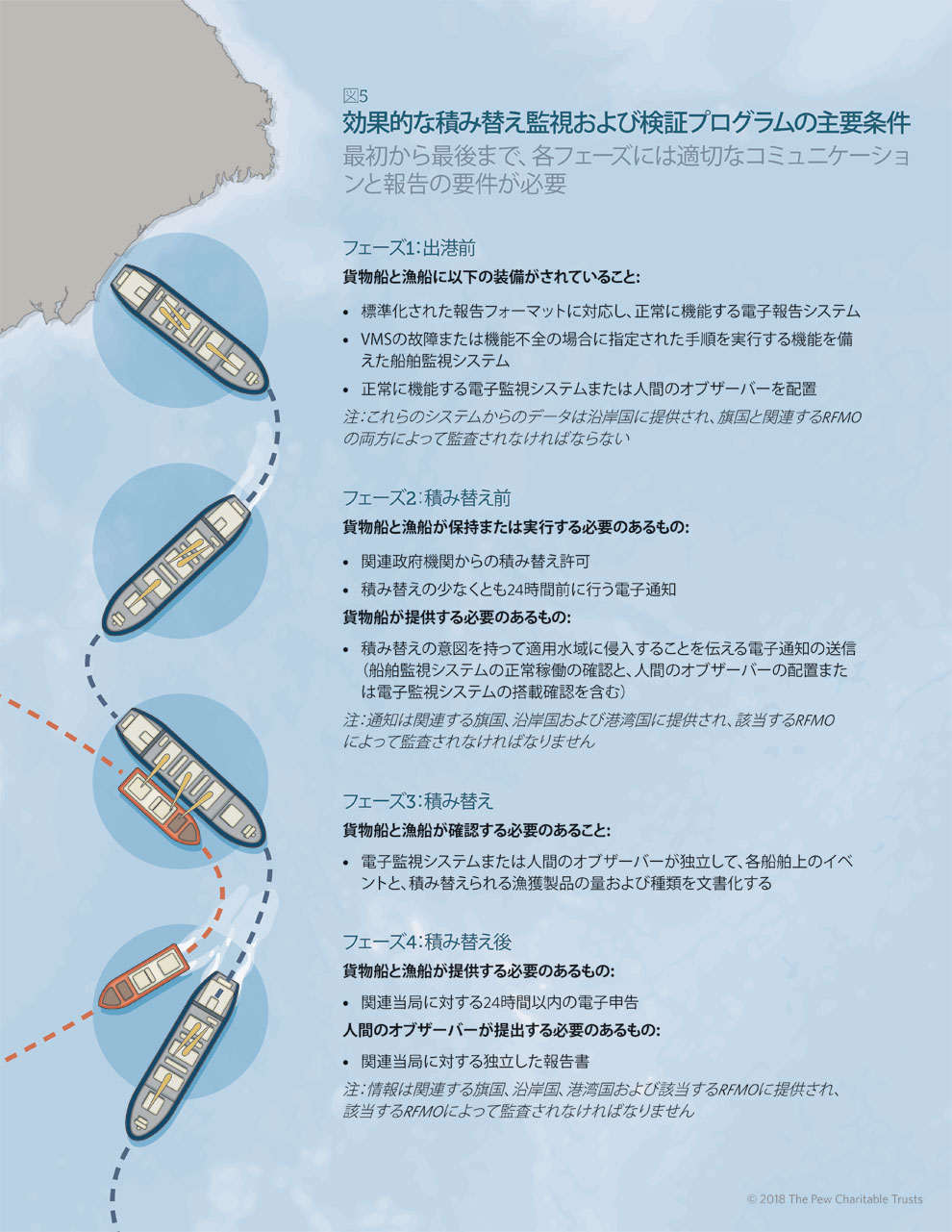 図5
効果的な積み替え監視および検証プログラムの主要条件
最初から最後まで、各フェーズには適切なコミュニケーションと報告の要件が必要

フェーズ1：出港前
貨物船と漁船に以下の装備がされていること：
• 標準化された報告フォーマットに対応し、正常に機能する電子報告システム
• VMSの故障または機能不全の場合に指定された手順を実行する機能を備えた船舶監視システム
• 正常に機能する電子監視システムまたは人間のオブザーバーを配置
注：これらのシステムからのデータは沿岸国に提供され、旗国と関連するRFMOの両方によって監査されなければならない

フェーズ2：積み替え前
貨物船と漁船が保持または実行する必要のあるもの：
• 関連政府機関からの積み替え許可
• 積み替えの少なくとも24時間前に行う電子通知
貨物船が提供する必要のあるもの：
• 積み替えの意図を持って適用水域に侵入することを伝える電子通知の送信（船舶監視システムの正常稼働の確認と、人間のオブザーバーの配置または電子監視システムの搭載確認を含む）
注：通知は関連する旗国、沿岸国および港湾国に提供され、該当するRFMOによって監査されなければなりません

フェーズ3：積み替え
貨物船と漁船が確認する必要のあること：
• 電子監視システムまたは人間のオブザーバーが独立して、各船舶上のイベントと、積み替えられる漁獲製品の量および種類を文書化する

フェーズ4：積み替え後
貨物船と漁船が提供する必要のあるもの：
• 関連当局に対する24時間以内の電子申告
人間のオブザーバーが提出する必要のあるもの：
• 関連当局に対する独立した報告書
注：情報は関連する旗国、沿岸国、港湾国および該当するRFMOに提供され、該当するRFMOによって監査されなければなりません

© 2018 The Pew Charitable Trusts