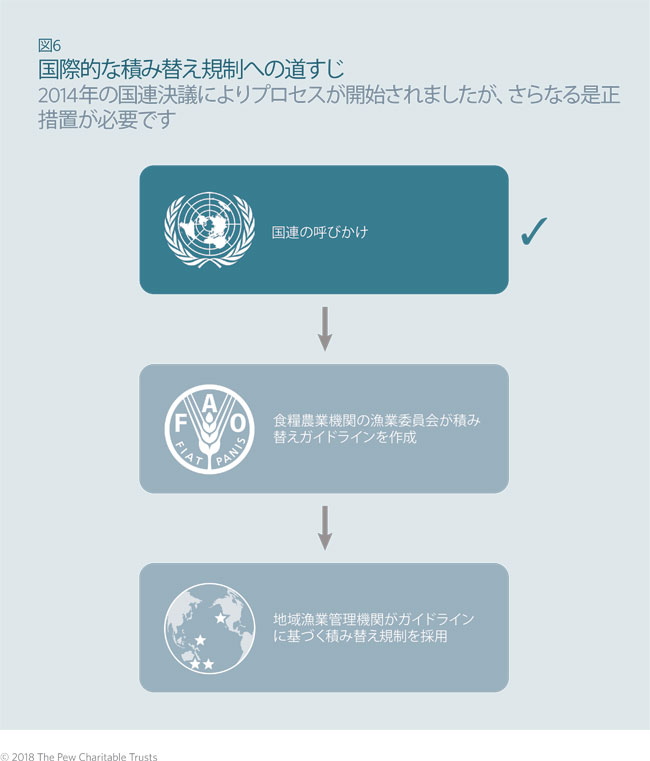 図6
国際的な積み替え規制への道すじ
2014年の国連決議によりプロセスが開始されましたが、さらなる是正措置が必要です

国連の呼びかけ

✓

F A O
FIAT PANIS

食糧農業機関の漁業委員会が積み替えガイドラインを作成

地域漁業管理機関がガイドラインに基づく積み替え規制を採用

© 2018 The Pew Charitable Trusts