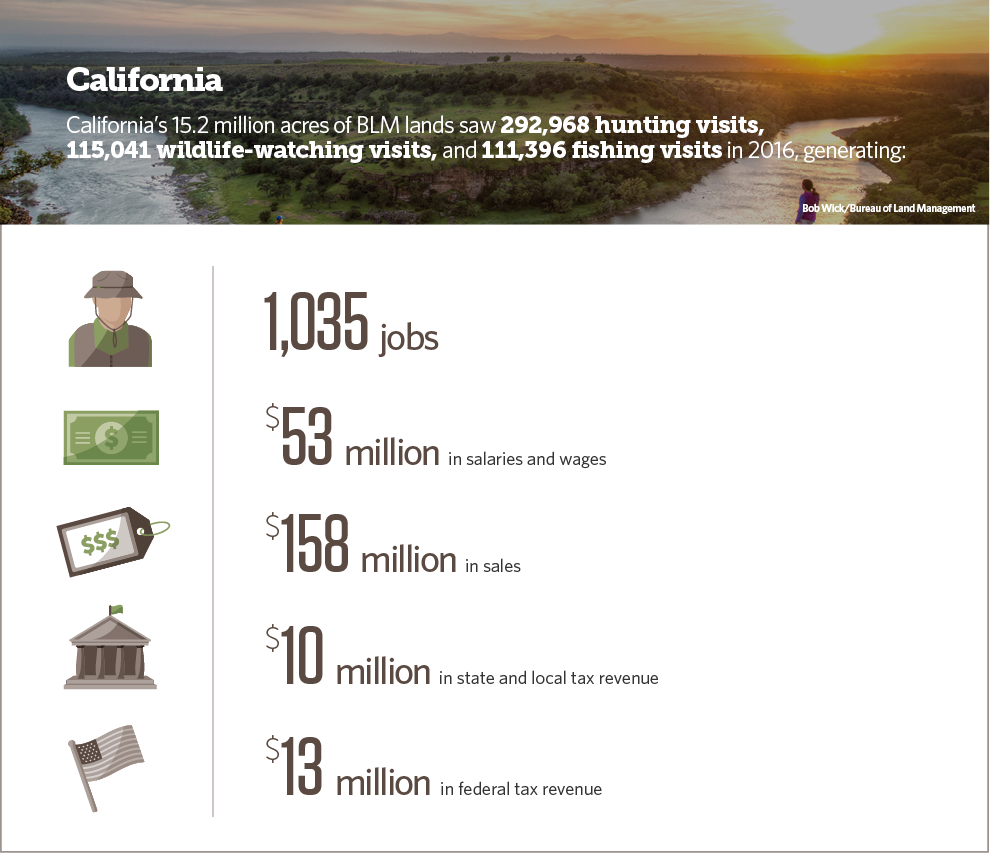 California

California's 15.2 million acres of BLM lands saw 292,968 hunting visits, 115,041 wildlife-watching visits, and 111,396 fishing visits in 2016, generating:

Bob Wick/Bureau of Land Management

1,035 jobs

$53 million in salaries and wages

$$$

$158 million in sales

$10 million in state and local tax revenue

$13 million in federal tax revenue