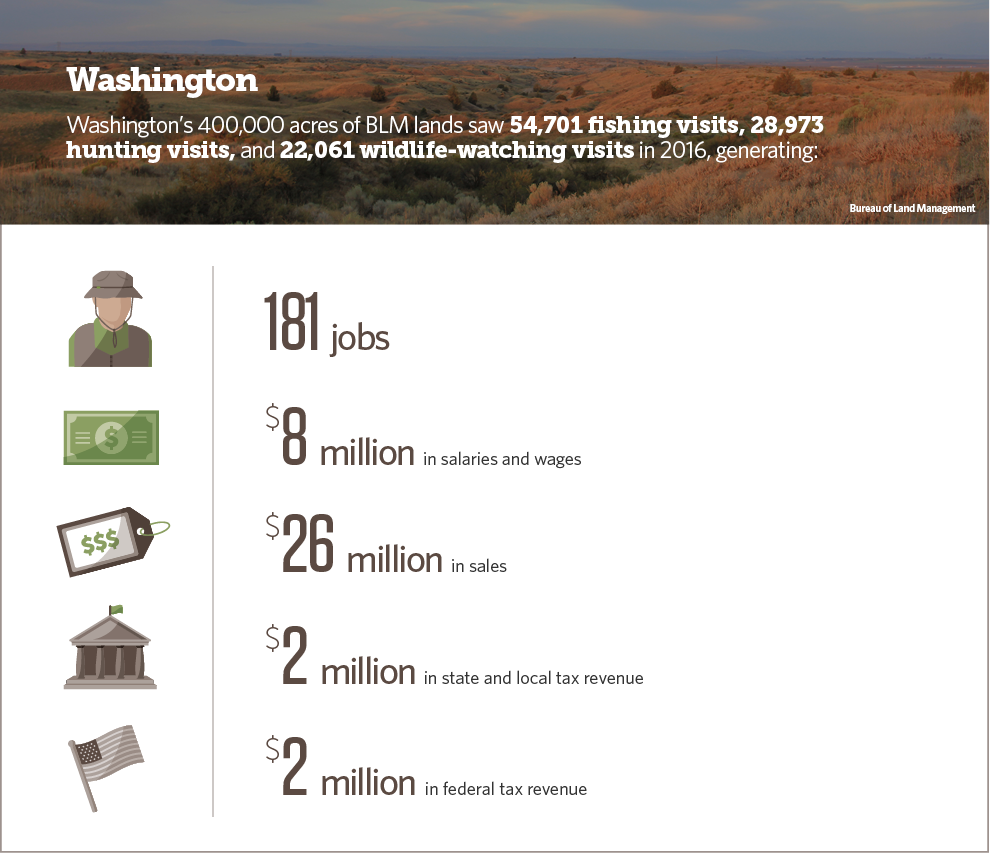 Washington

Washington's 400,000 acres of BLM lands saw 54,701 fishing visits, 28,973 hunting visits, and 22,061 wildlife-watching visits in 2016, generating:

Bureau of Land Management

181 jobs

$8 million in salaries and wages

$$$

$26 million in sales

$2 million in state and local tax revenue

$2 million in federal tax revenue