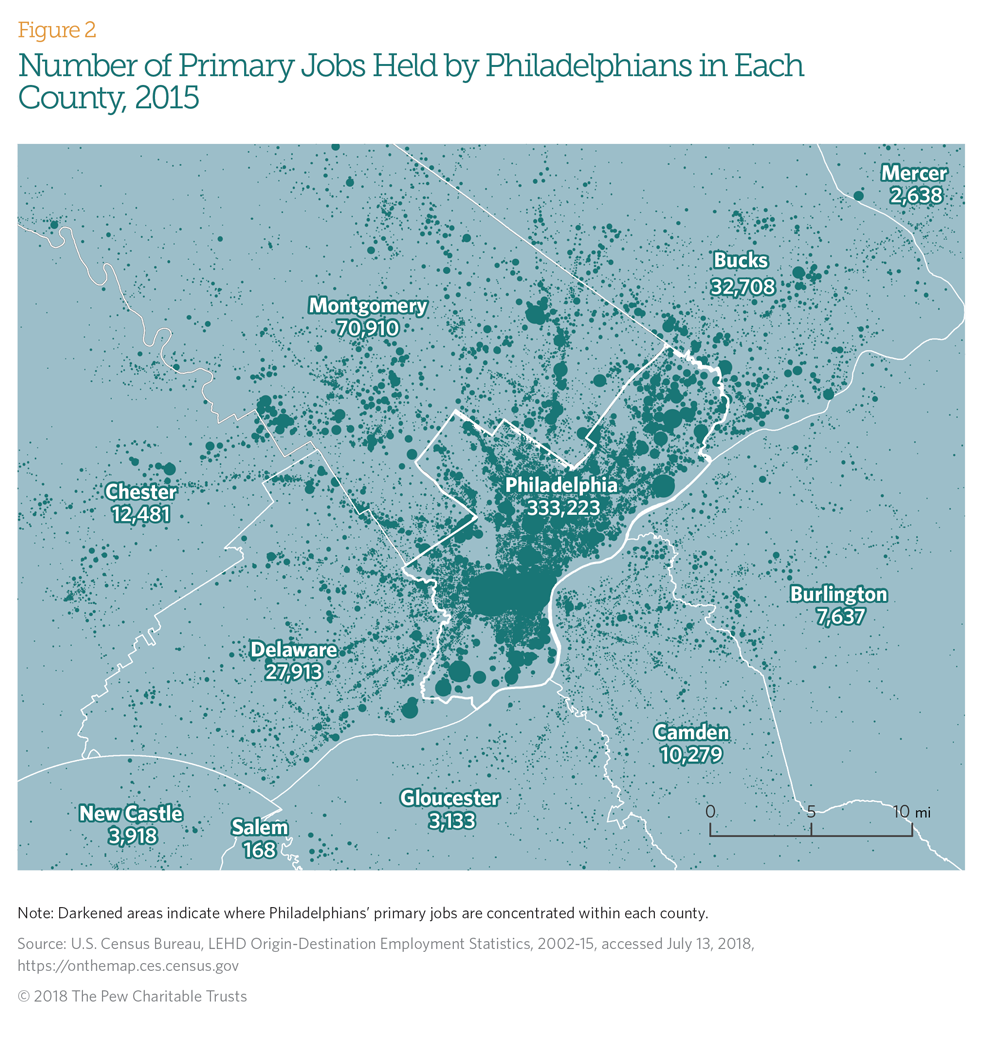 Figure 2
Number of Primary Jobs Held by Philadelphians in Each County, 2015

Mercer
2,638

Bucks
32,708

Montgomery
70,910

Chester
12,481

Philadelphia
333,223

Burlington
7,637

Delaware
27,913

Camden
10,279

New Castle
3,918

Salem
168

Gloucester
3,133

0 5 10 mi

Note: Darkened areas indicate where Philadelphians' primary jobs are concentrated within each county.

Source: U.S. Census Bureau, LEHD Origin-Destination Employment Statistics, 2002-15, accessed July 13, 2018, https://onthemap.ces.census.gov

© 2018 The Pew Charitable Trusts