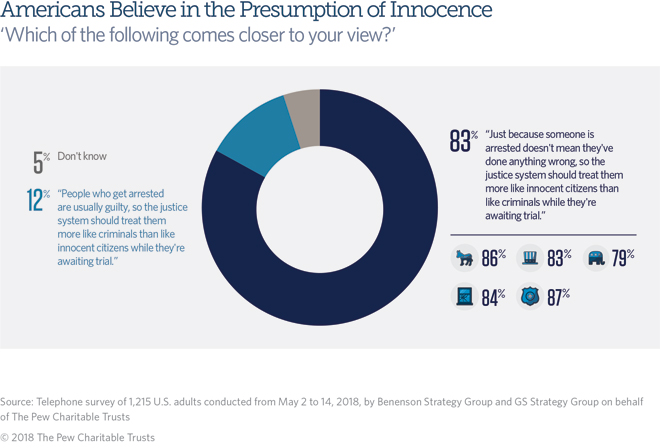 Americans Believe in the Presumption of Innocence
'Which of the following comes closer to your view?'

5% Don't know

12% "People who get arrested are usually guilty, so the justice system should treat them more like criminals than like innocent citizens while they're awaiting trial."

83% "Just because someone is arrested doesn't mean they've done anything wrong, so the justice system should treat them more like innocent citizens than like criminals while they're awaiting trial."

86% 83% 79%

84% 87%

Source: Telephone survey of 1,215 U.S. adults conducted from May 2 to 14, 2018, by Benenson Strategy Group and GS Strategy Group on behalf of The Pew Charitable Trusts

© 2018 The Pew Charitable Trusts