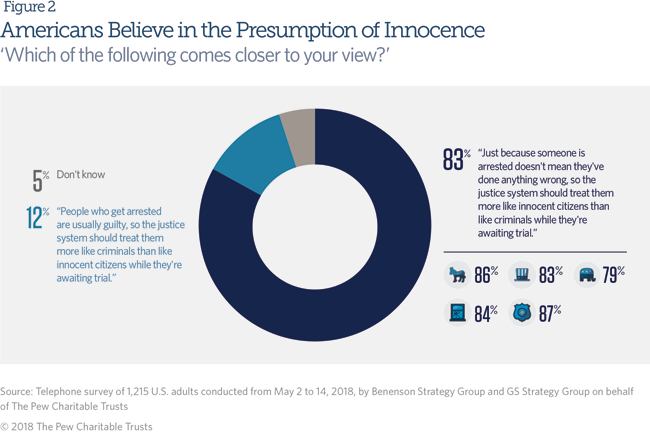 Figure 2

Americans Believe in the Presumption of Innocence

'Which of the following comes closer to your view?'

5% Don't know

12% "People who get arrested are usually guilty, so the justice system should treat them more like criminals than like innocent citizens while they're awaiting trial."

83% "Just because someone is arrested doesn't mean they've done anything wrong, so the justice system should treat them more like innocent citizens than like criminals while they're awaiting trial."

86%

83%

79%

84%

87%

Source: Telephone survey of 1,215 U.S. adults conducted from May 2 to 14, 2018, by Benenson Strategy Group and GS Strategy Group on behalf of The Pew Charitable Trusts

© 2018 The Pew Charitable Trusts