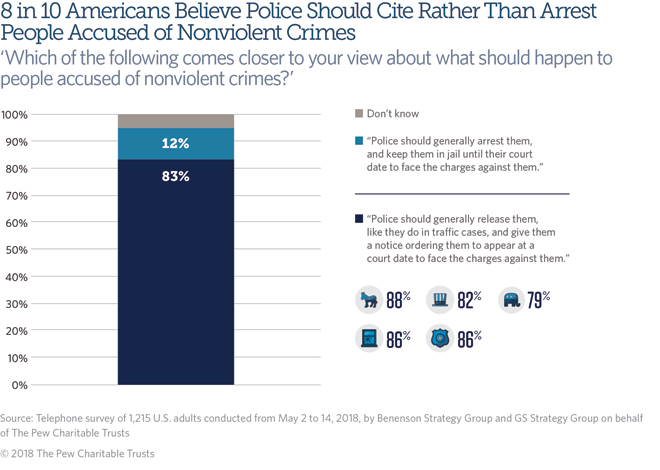 8 in 10 Americans Believe Police Should Cite Rather Than Arrest People Accused of Nonviolent Crimes

'Which of the following comes closer to your view about what should happen to people accused of nonviolent crimes?'

100%
90%
80%
70%
60%
50%
40%
30%
20%
10%
0%

12%
83%

Don't know

"Police should generally arrest them, and keep them in jail until their court date to face the charges against them."

"Police should generally release them, like they do in traffic cases, and give them a notice ordering them to appear at a court date to face the charges against them."

88%
82%
79%
86%
86%

Source: Telephone survey of 1,215 U.S. adults conducted from May 2 to 14, 2018, by Benenson Strategy Group and GS Strategy Group on behalf of The Pew Charitable Trusts

© 2018 The Pew Charitable Trusts