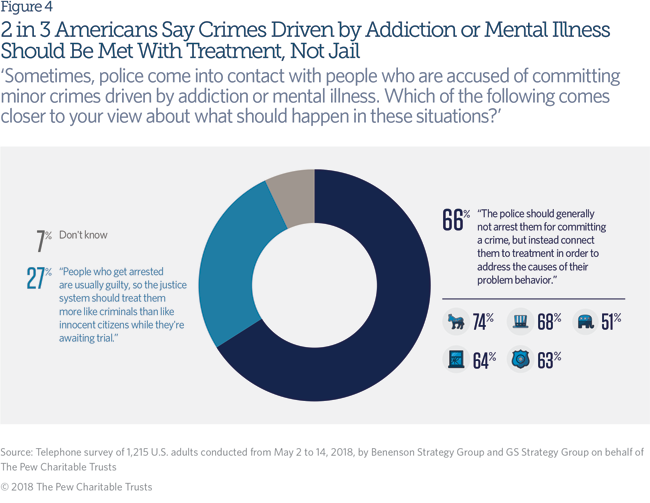 Figure 4

2 in 3 Americans Say Crimes Driven by Addiction or Mental Illness Should Be Met With Treatment, Not Jail

'Sometimes, police come into contact with people who are accused of committing minor crimes driven by addiction or mental illness. Which of the following comes closer to your view about what should happen in these situations?'

7% Don't know

27% "People who get arrested are usually guilty, so the justice system should treat them more like criminals than like innocent citizens while they're awaiting trial."

66% "The police should generally not arrest them for committing a crime, but instead connect them to treatment in order to address the causes of their problem behavior."

74%
68%
51%
64%
63%

Source: Telephone survey of 1,215 U.S. adults conducted from May 2 to 14, 2018, by Benenson Strategy Group and GS Strategy Group on behalf of The Pew Charitable Trusts

© 2018 The Pew Charitable Trusts