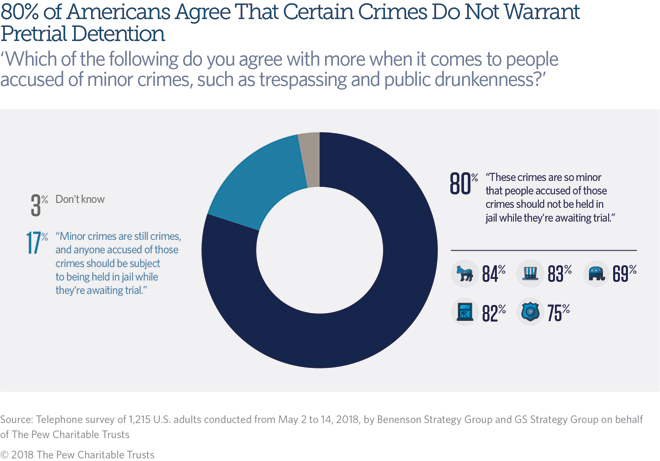 80% of Americans Agree That Certain Crimes Do Not Warrant Pretrial Detention

'Which of the following do you agree with more when it comes to people accused of minor crimes, such as trespassing and public drunkenness?'

3% Don't know

17% "Minor crimes are still crimes, and anyone accused of those crimes should be subject to being held in jail while they're awaiting trial."

80% "These crimes are so minor that people accused of those crimes should not be held in jail while they're awaiting trial."

84% 83% 69%

82% 75%

Source: Telephone survey of 1,215 U.S. adults conducted from May 2 to 14, 2018, by Benenson Strategy Group and GS Strategy Group on behalf of The Pew Charitable Trusts

© 2018 The Pew Charitable Trusts