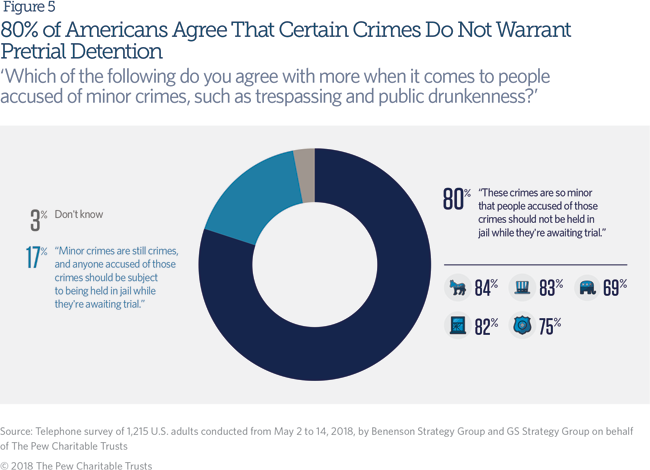 Figure 5

80% of Americans Agree That Certain Crimes Do Not Warrant Pretrial Detention

'Which of the following do you agree with more when it comes to people accused of minor crimes, such as trespassing and public drunkenness?'

3% Don't know

17% "Minor crimes are still crimes, and anyone accused of those crimes should be subject to being held in jail while they're awaiting trial."

80% "These crimes are so minor that people accused of those crimes should not be held in jail while they're awaiting trial."

84% 83% 69%

82% 75%

Source: Telephone survey of 1,215 U.S. adults conducted from May 2 to 14, 2018, by Benenson Strategy Group and GS Strategy Group on behalf of The Pew Charitable Trusts

© 2018 The Pew Charitable Trusts