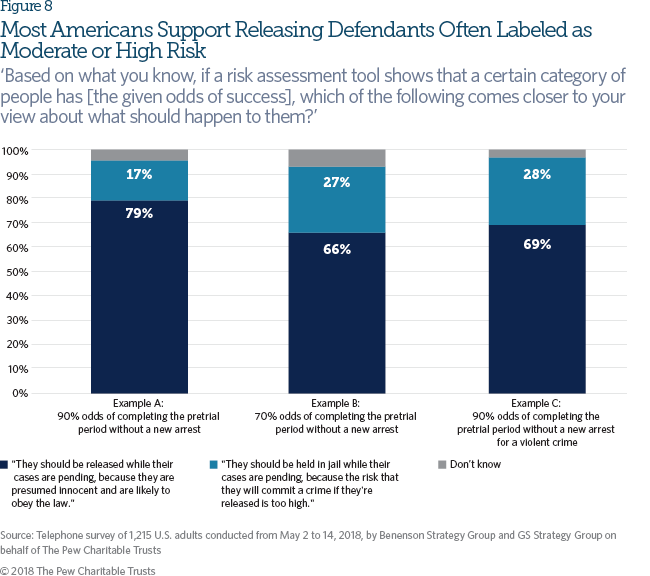 Figure 8

Most Americans Support Releasing Defendants Often Labeled as Moderate or High Risk

'Based on what you know, if a risk assessment tool shows that a certain category of people has [the given odds of success], which of the following comes closer to your view about what should happen to them?'

100%
90%
80%
70%
60%
50%
40%
30%
20%
10%
0%

17%
79%
27%
66%
28%
69%

Example A:
90% odds of completing the pretrial period without a new arrest

Example B:
70% odds of completing the pretrial period without a new arrest

Example C:
90% odds of completing the pretrial period without a new arrest for a violent crime

"They should be released while their cases are pending, because they are presumed innocent and are likely to obey the law."

"They should be held in jail while their cases are pending, because the risk that they will commit a crime if they're released is too high."

Don't know

Source: Telephone survey of 1,215 U.S. adults conducted from May 2 to 14, 2018, by Benenson Strategy Group and GS Strategy Group on behalf of The Pew Charitable Trusts

© 2018 The Pew Charitable Trusts