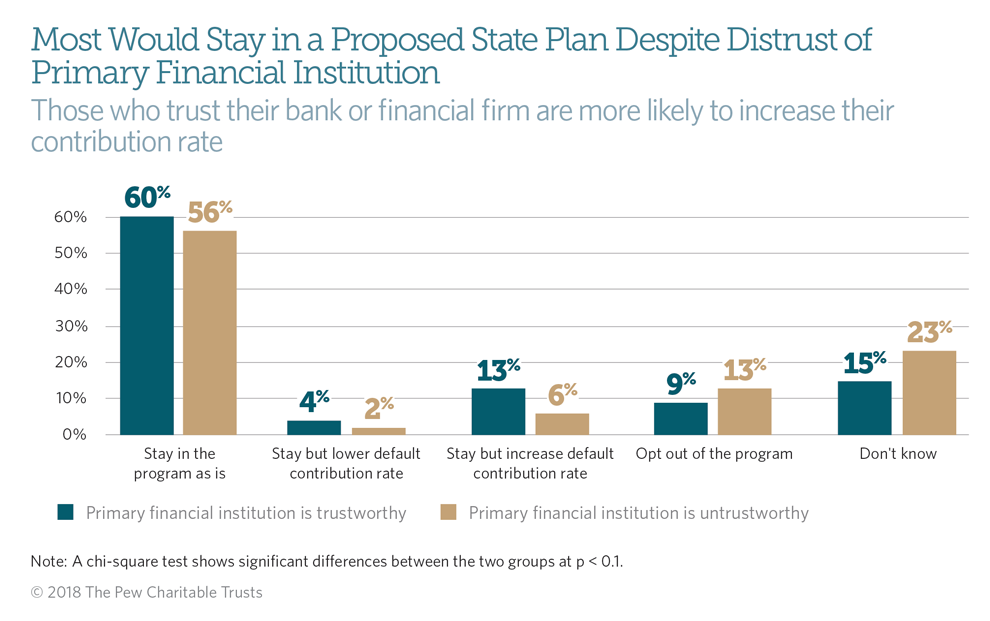 Most Would Stay in a Proposed State Plan Despite Distrust of Primary Financial Institution

Those who trust their bank or financial firm are more likely to increase their contribution rate

60%
50%
40%
30%
20%
10%
0%

60%
56%
4%
2%
13%
6%
9%
13%
15%
23%

Stay in the program as is
Stay but lower default contribution rate
Stay but increase default contribution rate
Opt out of the program
Don't know

Primary financial institution is trustworthy
Primary financial institution is untrustworthy

Note: A chi-square test shows significant differences between the two groups at p < 0.1.

© 2018 The Pew Charitable Trusts