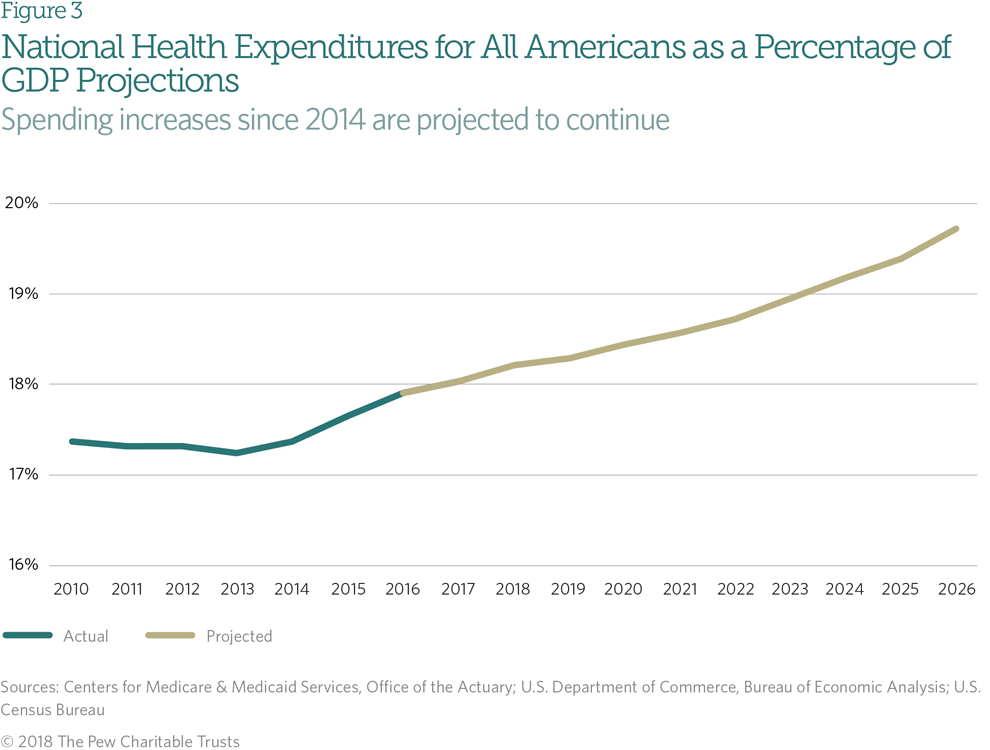 Figure 3
National Health Expenditures for All Americans as a Percentage of GDP Projections
Spending increases since 2014 are projected to continue

20%
19%
18%
17%
16%

2010 2011 2012 2013 2014 2015 2016 2017 2018 2019 2020 2021 2022 2023 2024 2025 2026

Actual
Projected

Sources: Centers for Medicare & Medicaid Services, Office of the Actuary; U.S. Department of Commerce, Bureau of Economic Analysis; U.S. Census Bureau

© 2018 The Pew Charitable Trusts