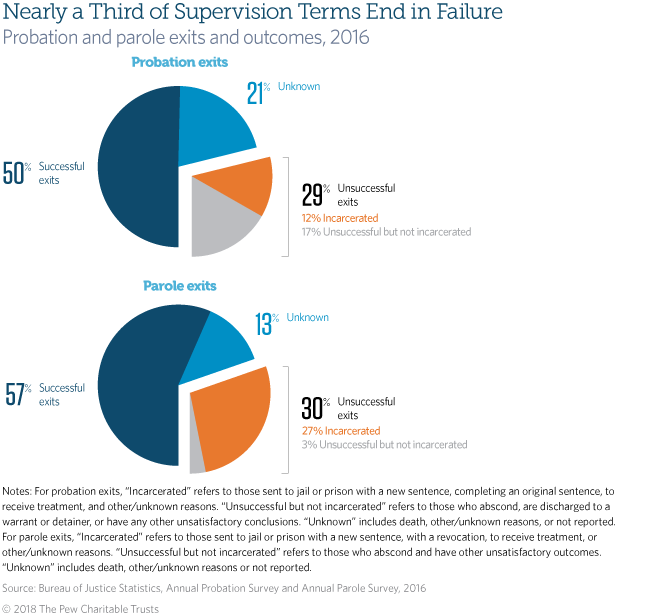 Nearly a Third of Supervision Terms End in Failure
Probation and parole exits and outcomes, 2016

Probation exits

21% Unknown

50% Successful exits

29% Unsuccessful exits
12% Incarcerated
17% Unsuccessful but not incarcerated

Parole exits

13% Unknown

57% Successful exits

30% Unsuccessful exits
27% Incarcerated
3% Unsuccessful but not incarcerated

Notes: For probation exits, "Incarcerated" refers to those sent to jail or prison with a new sentence, completing an original sentence, to receive treatment, and other/unknown reasons. "Unsuccessful but not incarcerated" refers to those who abscond, are discharged to a warrant or detainer, or have any other unsatisfactory conclusions. "Unknown" includes death, other/unknown reasons, or not reported. For parole exits, "Incarcerated" refers to those sent to jail or prison with a new sentence, with a revocation, to receive treatment, or other/unknown reasons. "Unsuccessful but not incarcerated" refers to those who abscond and have other unsatisfactory outcomes. "Unknown" includes death, other/unknown reasons or not reported.

Source: Bureau of Justice Statistics, Annual Probation Survey and Annual Parole Survey, 2016

© 2018 The Pew Charitable Trusts