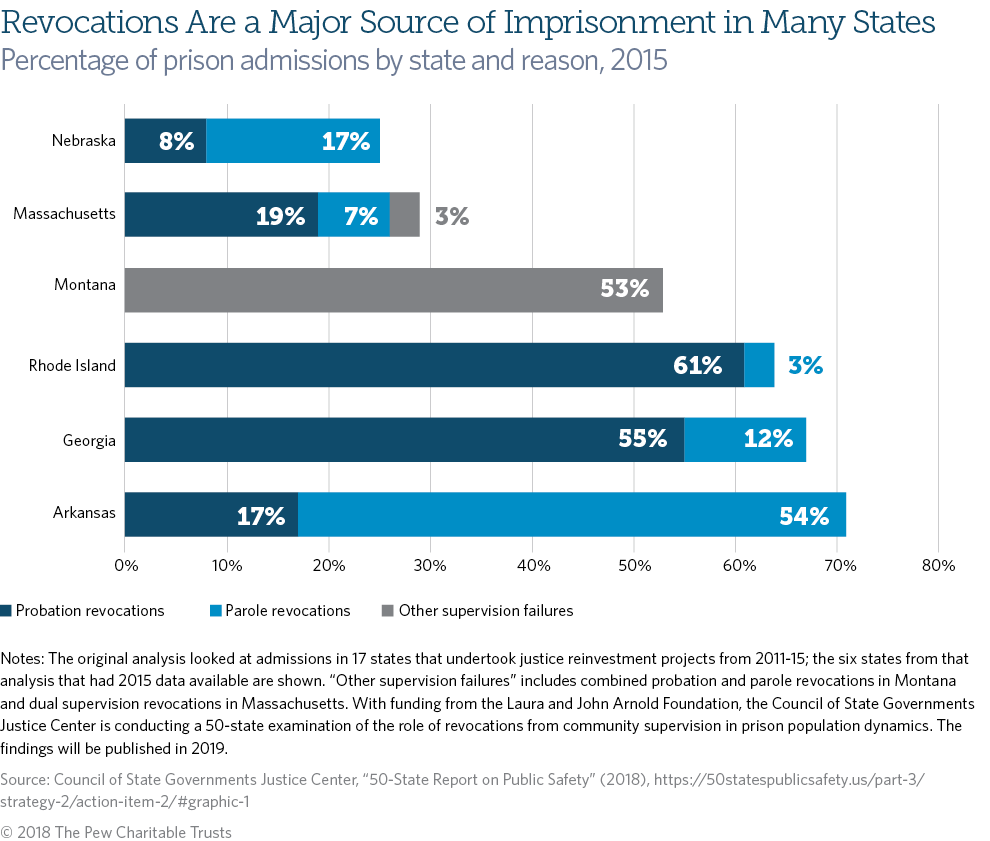 Revocations Are a Major Source of Imprisonment in Many States
Percentage of prison admissions by state and reason, 2015

Nebraska 8% 17%
Massachusetts 19% 7% 3%
Montana 53%
Rhode Island 61% 3%
Georgia 55% 12%
Arkansas 17% 54%

0% 10% 20% 30% 40% 50% 60% 70% 80%

Probation revocations Parole revocations Other supervision failures

Notes: The original analysis looked at admissions in 17 states that undertook justice reinvestment projects from 2011-15; the six states from that analysis that had 2015 data available are shown. "Other supervision failures" includes combined probation and parole revocations in Montana and dual supervision revocations in Massachusetts. With funding from the Laura and John Arnold Foundation, the Council of State Governments Justice Center is conducting a 50-state examination of the role of revocations from community supervision in prison population dynamics. The findings will be published in 2019.

Source: Council of State Governments Justice Center, "50-State Report on Public Safety" (2018), https://50statespublicsafety.us/part-3/strategy-2/action-item-2/#graphic-1

© 2018 The Pew Charitable Trusts