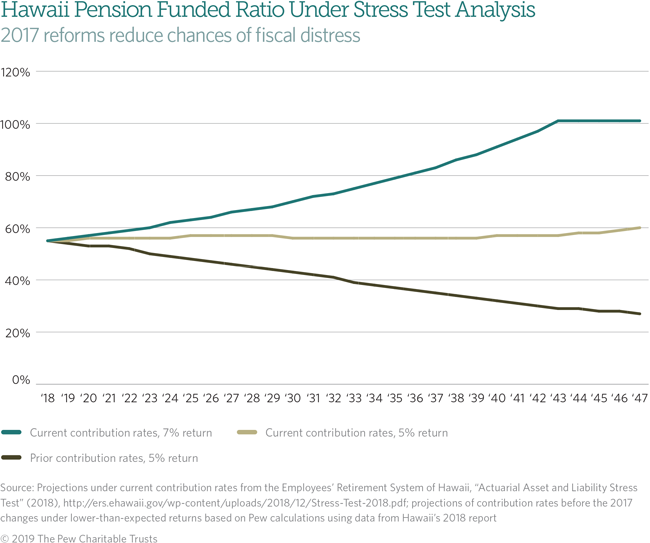 Hawaii Pension Funded Ratio Under Stress Test Analysis
2017 reforms reduce chances of fiscal distress

120%
100%
80%
60%
40%
20%
0%

'18 '19 '20 '21 '22 '23 '24 '25 '26 '27 '28 '29 '30 '31 '32 '33 '34 '35 '36 '37 '38 '39 '40 '41 '42 '43 '44 '45 '46 '47

Current contribution rates, 7% return
Current contribution rates, 5% return
Prior contribution rates, 5% return

Source: Projections under current contribution rates from the Employees' Retirement System of Hawaii, "Actuarial Asset and Liability Stress Test" (2018), http://ers.ehawaii.gov/wp-content/uploads/2018/12/Stress-Test-2018.pdf; projections of contribution rates before the 2017 changes under lower-than-expected returns based on Pew calculations using data from Hawaii's 2018 report

© 2019 The Pew Charitable Trusts