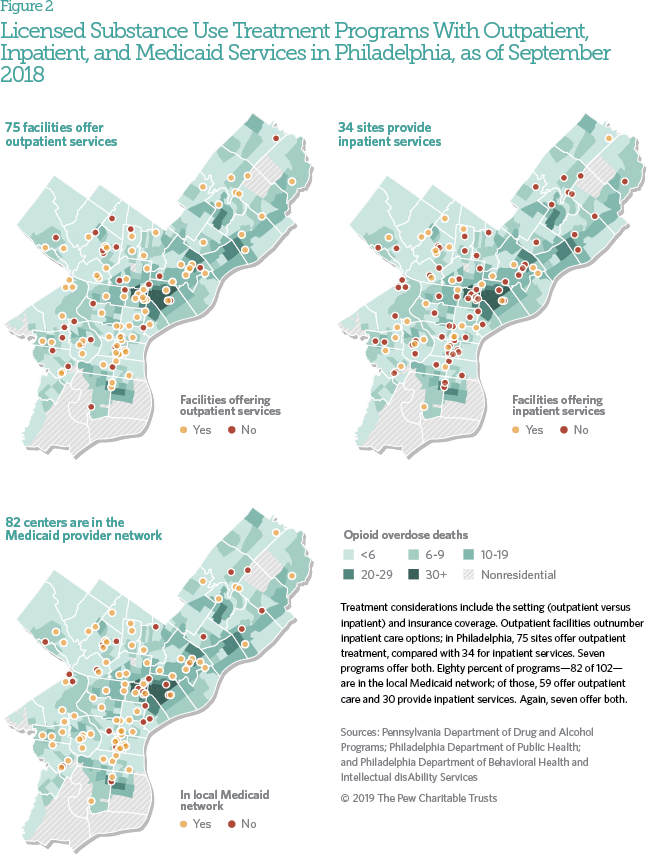 Figure 2

Licensed Substance Use Treatment Programs With Outpatient, Inpatient, and Medicaid Services in Philadelphia, as of September 2018

75 facilities offer outpatient services

Facilities offering outpatient services
Yes No

34 sites provide inpatient services

Facilities offering inpatient services
Yes No

82 centers are in the Medicaid provider network

In local Medicaid network
Yes No

Opioid overdose deaths
<6 6-9 10-19
20-29 30+ Nonresidential

Treatment considerations include the setting (outpatient versus inpatient) and insurance coverage. Outpatient facilities outnumber inpatient care options; in Philadelphia, 75 sites offer outpatient treatment, compared with 34 for inpatient services. Seven programs offer both. Eighty percent of programs—82 of 102—are in the local Medicaid network; of those, 59 offer outpatient care and 30 provide inpatient services. Again, seven offer both.

Sources: Pennsylvania Department of Drug and Alcohol Programs; Philadelphia Department of Public Health; and Philadelphia Department of Behavioral Health and Intellectual disAbility Services

© 2019 The Pew Charitable Trusts