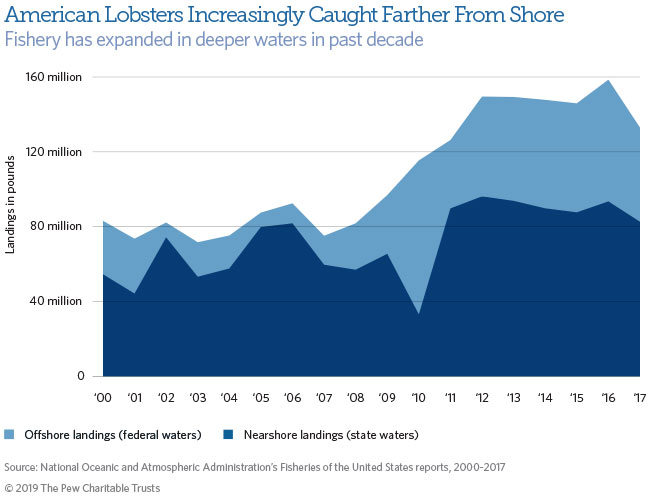 American Lobsters Increasingly Caught Farther From Shore
Fishery has expanded in deeper waters in past decade

Landings in pounds

160 million
120 million
80 million
40 million
0

'00 '01 '02 '03 '04 '05 '06 '07 '08 '09 '10 '11 '12 '13 '14 '15 '16 '17

Offshore landings (federal waters)
Nearshore landings (state waters)

Source: National Oceanic and Atmospheric Administration's Fisheries of the United States reports, 2000-2017

© 2019 The Pew Charitable Trusts