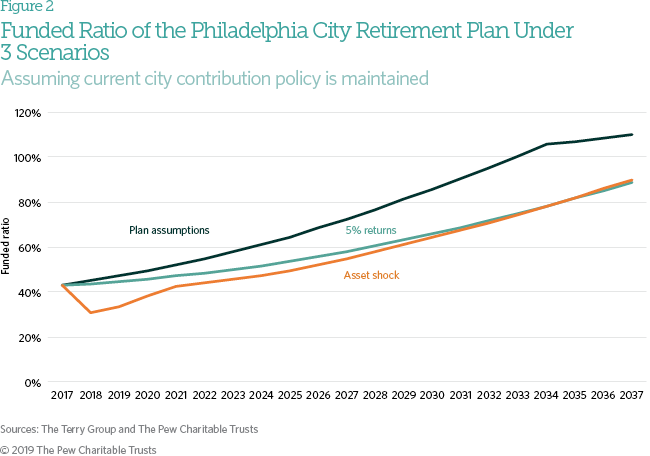 Figure 2

Funded Ratio of the Philadelphia City Retirement Plan Under 3 Scenarios

Assuming current city contribution policy is maintained

120%
100%
80%
60%
40%
20%
0%

Funded ratio

Plan assumptions

5% returns

Asset shock

2017 2018 2019 2020 2021 2022 2023 2024 2025 2026 2027 2028 2029 2030 2031 2032 2033 2034 2035 2036 2037

Sources: The Terry Group and The Pew Charitable Trusts

© 2019 The Pew Charitable Trusts