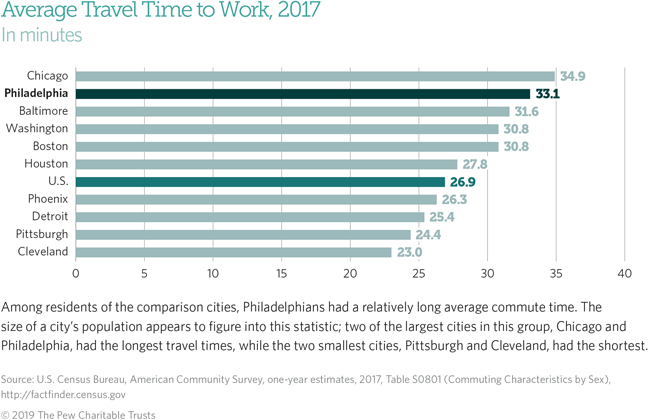 Average Travel Time to Work, 2017
In minutes

Chicago 34.9
Philadelphia 33.1
Baltimore 31.6
Washington 30.8
Boston 30.8
Houston 27.8
U.S. 26.9
Phoenix 26.3
Detroit 25.4
Pittsburgh 24.4
Cleveland 23.0

0 5 10 15 20 25 30 35 40

Among residents of the comparison cities, Philadelphians had a relatively long average commute time. The size of a city's population appears to figure into this statistic; two of the largest cities in this group, Chicago and Philadelphia, had the longest travel times, while the two smallest cities, Pittsburgh and Cleveland, had the shortest.

Source: U.S. Census Bureau, American Community Survey, one-year estimates, 2017, Table S0801 (Commuting Characteristics by Sex), http://factfinder.census.gov

© 2019 The Pew Charitable Trusts