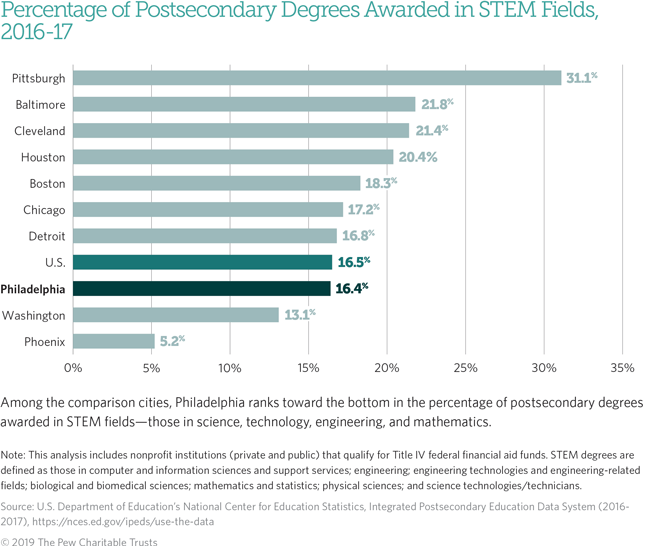 Percentage of Postsecondary Degrees Awarded in STEM Fields, 2016-17

Pittsburgh 31.1%
Baltimore 21.8%
Cleveland 21.4%
Houston 20.4%
Boston 18.3%
Chicago 17.2%
Detroit 16.8%
U.S. 16.5%
Philadelphia 16.4%
Washington 13.1%
Phoenix 5.2%

0% 5% 10% 15% 20% 25% 30% 35%

Among the comparison cities, Philadelphia ranks toward the bottom in the percentage of postsecondary degrees awarded in STEM fields—those in science, technology, engineering, and mathematics.

Note: This analysis includes nonprofit institutions (private and public) that qualify for Title IV federal financial aid funds. STEM degrees are defined as those in computer and information sciences and support services; engineering; engineering technologies and engineering-related fields; biological and biomedical sciences; mathematics and statistics; physical sciences; and science technologies/technicians.

Source: U.S. Department of Education's National Center for Education Statistics, Integrated Postsecondary Education Data System (2016-2017), https://nces.ed.gov/ipeds/use-the-data

© 2019 The Pew Charitable Trusts