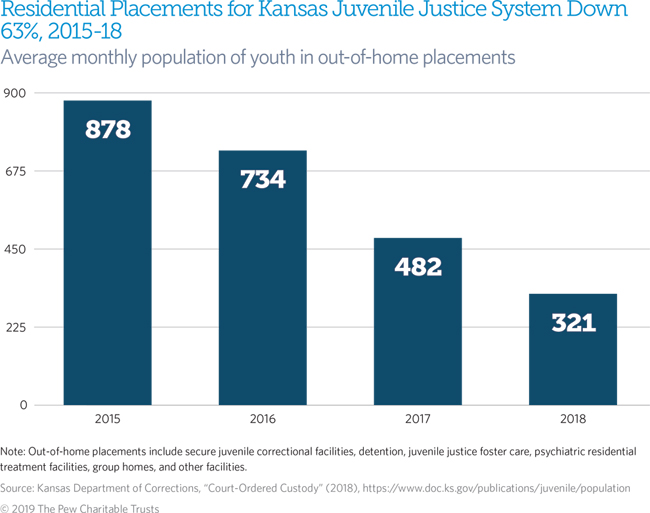 Residential Placements for Kansas Juvenile Justice System Down 63%, 2015-18

Average monthly population of youth in out-of-home placements

900
675
450
225
0

878
734
482
321

2015
2016
2017
2018

Note: Out-of-home placements include secure juvenile correctional facilities, detention, juvenile justice foster care, psychiatric residential treatment facilities, group homes, and other facilities.

Source: Kansas Department of Corrections, "Court-Ordered Custody" (2018), https://www.doc.ks.gov/publications/juvenile/population

© 2019 The Pew Charitable Trusts