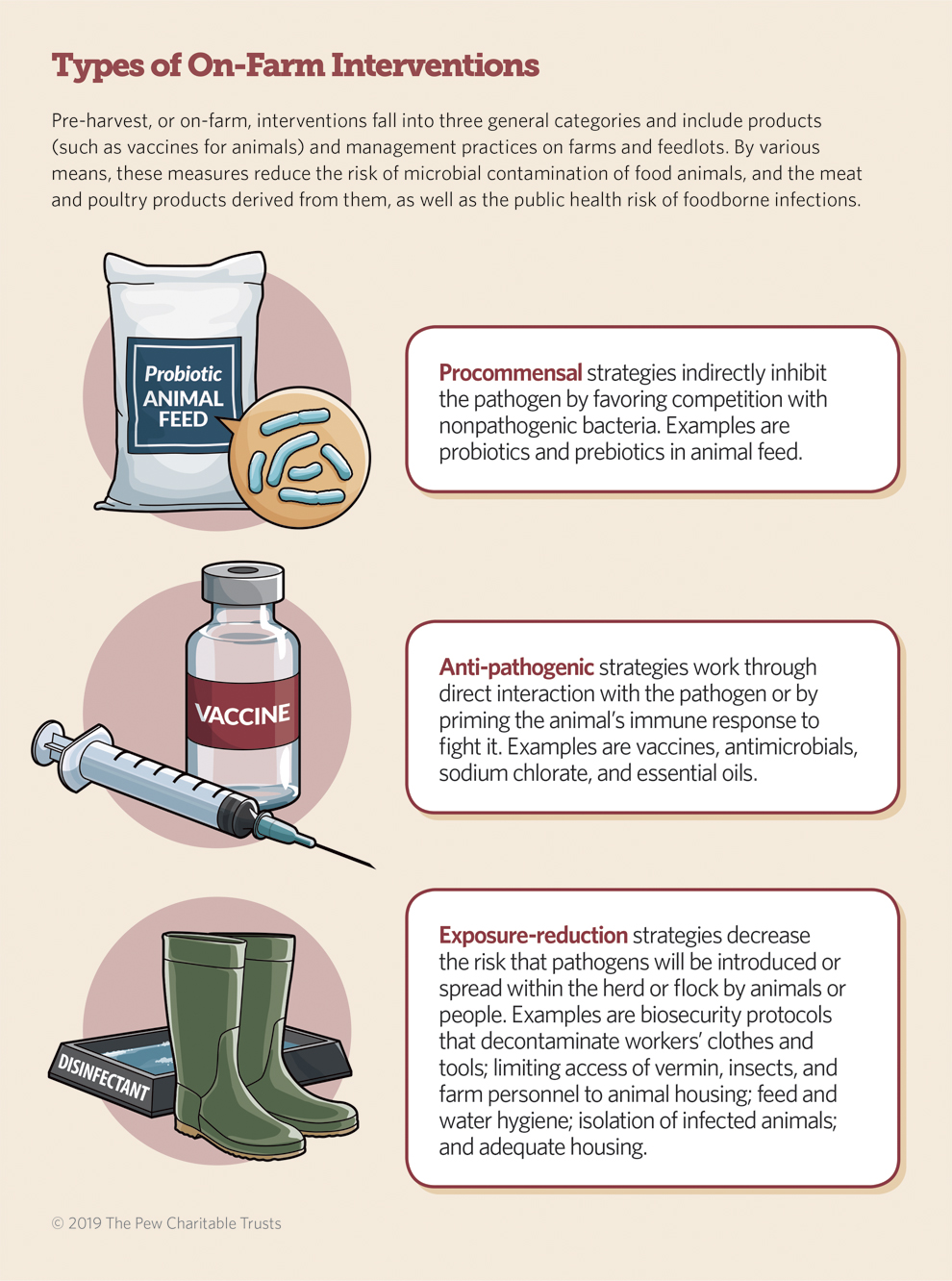 Types of On-Farm Interventions

Pre-harvest, or on-farm, interventions fall into three general categories and include products (such as vaccines for animals) and management practices on farms and feedlots. By various means, these measures reduce the risk of microbial contamination of food animals, and the meat and poultry products derived from them, as well as the public health risk of foodborne infections.

Probiotic ANIMAL FEED

Procommensal strategies indirectly inhibit the pathogen by favoring competition with nonpathogenic bacteria. Examples are probiotics and prebiotics in animal feed.

VACCINE

Anti-pathogenic strategies work through direct interaction with the pathogen or by priming the animal's immune response to fight it. Examples are vaccines, antimicrobials, sodium chlorate, and essential oils.

DISINFECTANT

Exposure-reduction strategies decrease the risk that pathogens will be introduced or spread within the herd or flock by animals or people. Examples are biosecurity protocols that decontaminate workers' clothes and tools; limiting access of vermin, insects, and farm personnel to animal housing; feed and water hygiene; isolation of infected animals; and adequate housing.

© 2019 The Pew Charitable Trusts