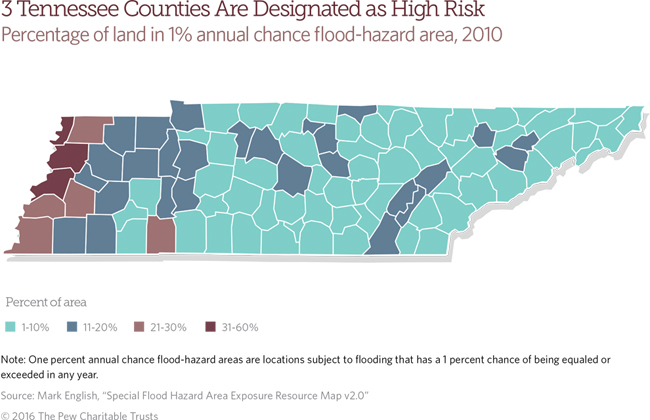 3 Tennessee Counties Are Designated as High Risk
Percentage of land in 1% annual chance flood-hazard area, 2010

Percent of area
1-10%
11-20%
21-30%
31-60%

Note: One percent annual chance flood-hazard areas are locations subject to flooding that has a 1 percent chance of being equaled or exceeded in any year.

Source: Mark English, "Special Flood Hazard Area Exposure Resource Map v2.0"

© 2016 The Pew Charitable Trusts