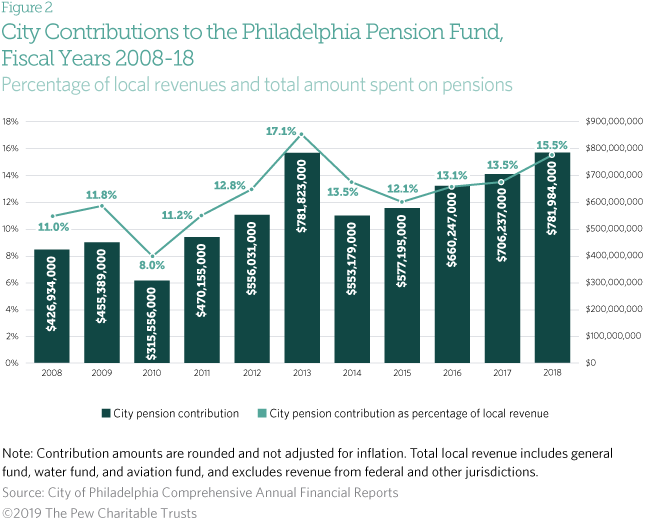 Figure 2

City Contributions to the Philadelphia Pension Fund, Fiscal Years 2008-18

Percentage of local revenues and total amount spent on pensions

18%
16%
14%
12%
10%
8%
6%
4%
2%
0%

$900,000,000
$800,000,000
$700,000,000
$600,000,000
$500,000,000
$400,000,000
$300,000,000
$200,000,000
$100,000,000
$0

11.0%
11.8%
8.0%
11.2%
12.8%
17.1%
13.5%
12.1%
13.1%
13.5%
15.5%

$426,934,000
$455,389,000
$315,556,000
$470,155,000
$556,031,000
$781,823,000
$553,179,000
$577,195,000
$660,247,000
$706,237,000
$781,984,000

2008
2009
2010
2011
2012
2013
2014
2015
2016
2017
2018

City pension contribution
City pension contribution as percentage of local revenue

Note: Contribution amounts are rounded and not adjusted for inflation. Total local revenue includes general fund, water fund, and aviation fund, and excludes revenue from federal and other jurisdictions.

Source: City of Philadelphia Comprehensive Annual Financial Reports

©2019 The Pew Charitable Trusts