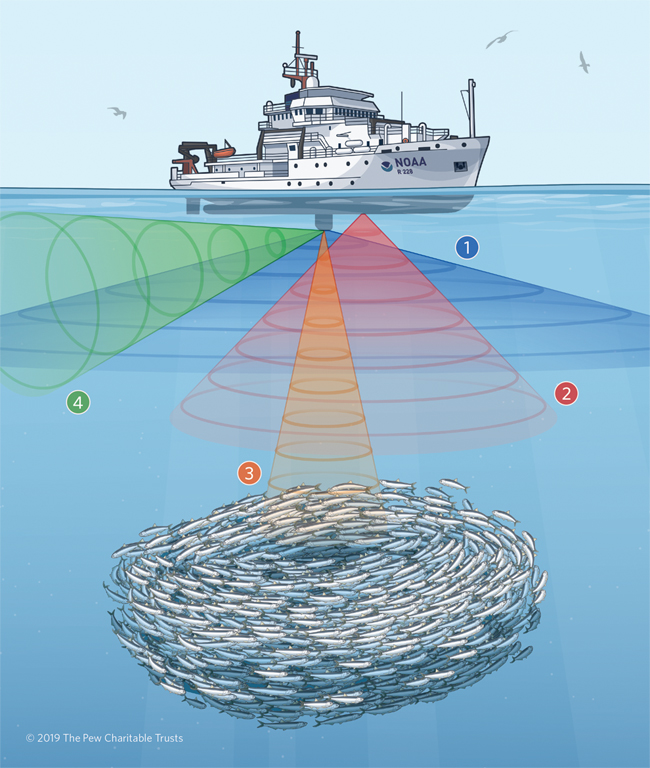 NOAA
R 228

1

2

3

4

© 2019 The Pew Charitable Trusts