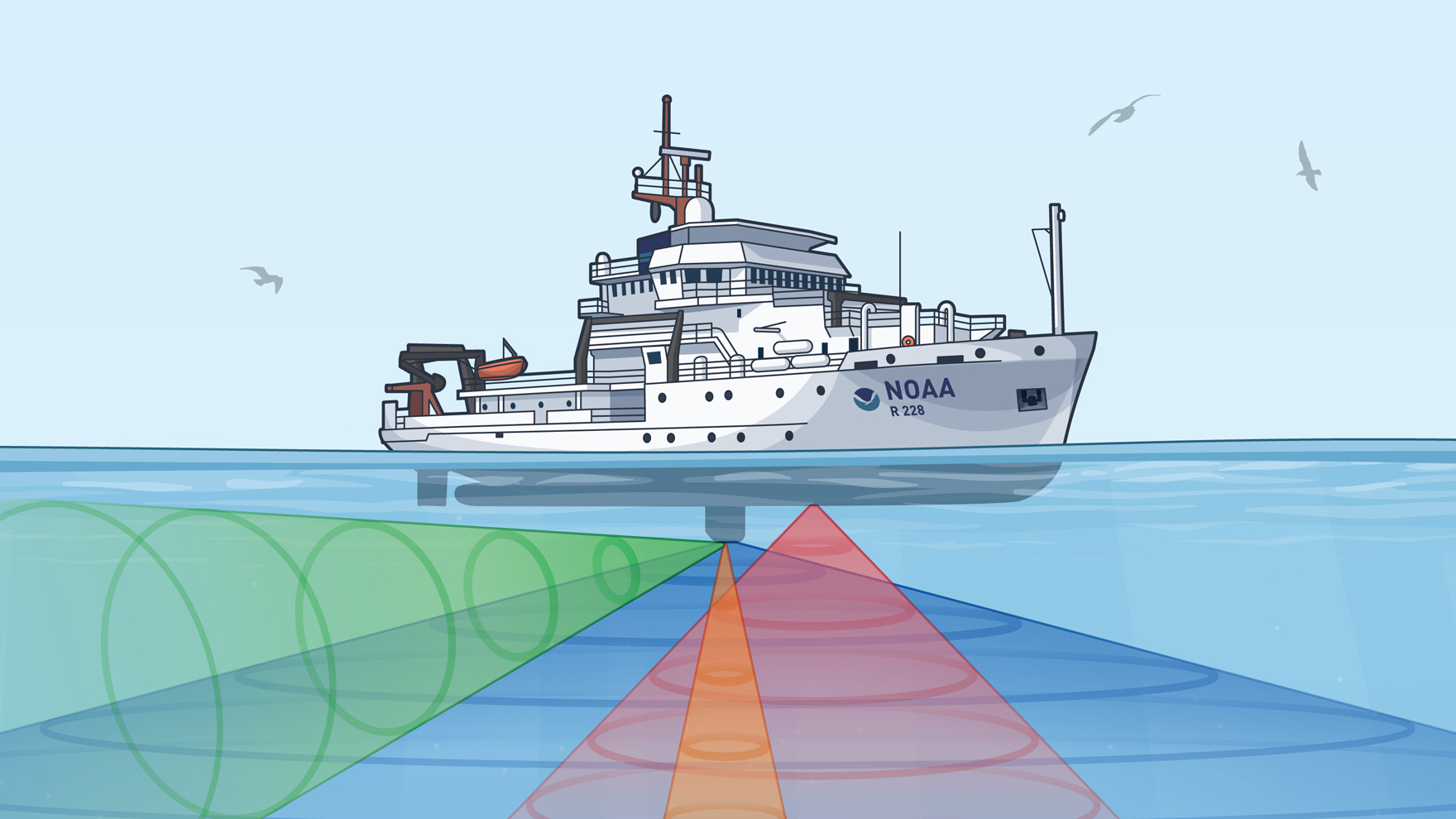 NOAA
R 228