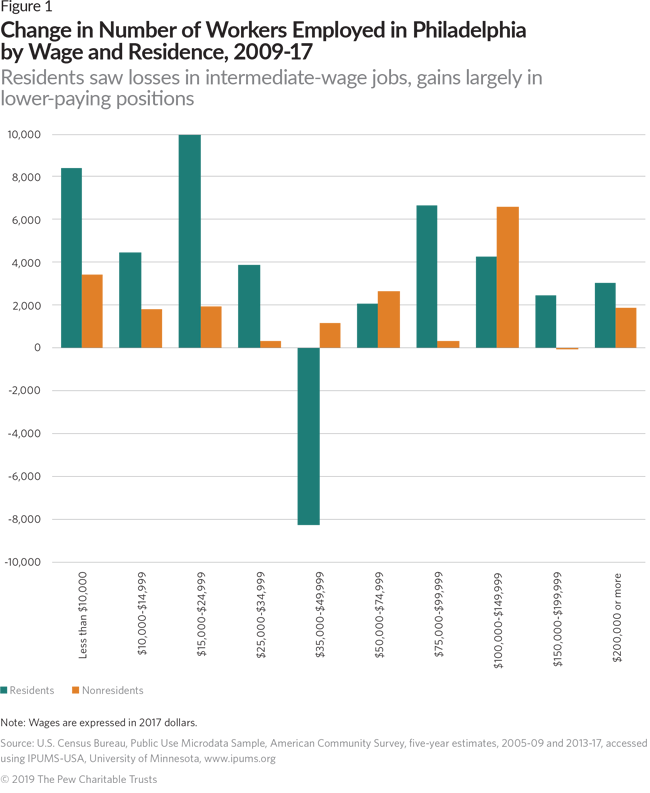 Figure 1

Change in Number of Workers Employed in Philadelphia by Wage and Residence, 2009-17

Residents saw losses in intermediate-wage jobs, gains largely in lower-paying positions

10,000
8,000
6,000
4,000
2,000
0
-2,000
-4,000
-6,000
-8,000
-10,000

Less than $10,000
$10,000-$14,999
$15,000-$24,999
$25,000-$34,999
$35,000-$49,999
$50,000-$74,999
$75,000-$99,999
$100,000-$149,999
$150,000-$199,999
$200,000 or more

Residents Nonresidents

Note: Wages are expressed in 2017 dollars.

Source: U.S. Census Bureau, Public Use Microdata Sample, American Community Survey, five-year estimates, 2005-09 and 2013-17, accessed using IPUMS-USA, University of Minnesota, www.ipums.org

© 2019 The Pew Charitable Trusts