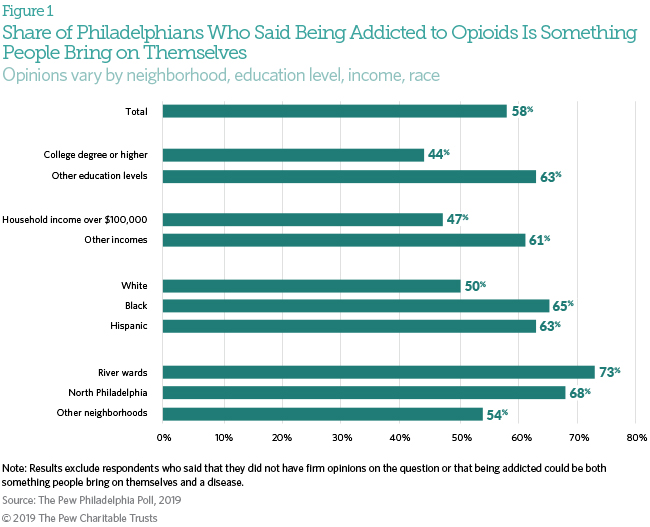 Figure 1
Share of Philadelphians Who Said Being Addicted to Opioids Is Something People Bring on Themselves
Opinions vary by neighborhood, education level, income, race

Total 58%

College degree or higher 44%
Other education levels 63%

Household income over $100,000 47%
Other incomes 61%

White 50%
Black 65%
Hispanic 63%

River wards 73%
North Philadelphia 68%
Other neighborhoods 54%

0% 10% 20% 30% 40% 50% 60% 70% 80%

Note: Results exclude respondents who said that they did not have firm opinions on the question or that being addicted could be both something people bring on themselves and a disease.
Source: The Pew Philadelphia Poll, 2019
© 2019 The Pew Charitable Trusts