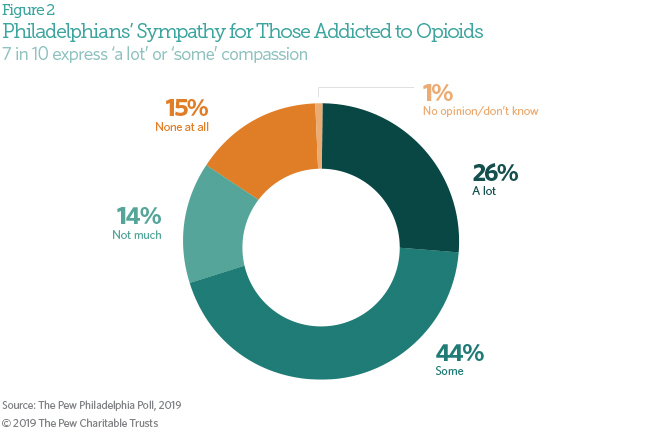 Figure 2
Philadelphians' Sympathy for Those Addicted to Opioids
7 in 10 express 'a lot' or 'some' compassion

15%
None at all

1%
No opinion/don't know

26%
A lot

14%
Not much

44%
Some

Source: The Pew Philadelphia Poll, 2019
© 2019 The Pew Charitable Trusts