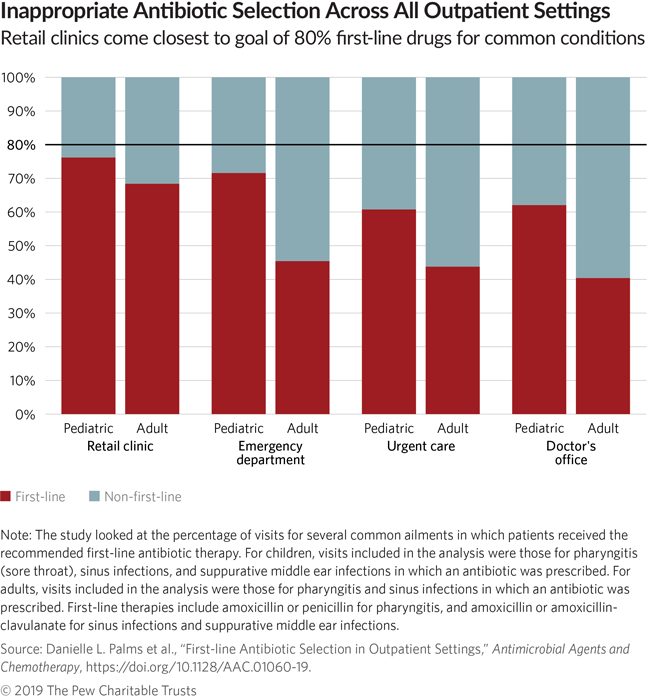 Inappropriate Antibiotic Selection Across All Outpatient Settings
Retail clinics come closest to goal of 80% first-line drugs for common conditions

100%
90%
80%
70%
60%
50%
40%
30%
20%
10%
0%

Pediatric Adult
Retail clinic

Pediatric Adult
Emergency department

Pediatric Adult
Urgent care

Pediatric Adult
Doctor's office

First-line Non-first-line

Note: The study looked at the percentage of visits for several common ailments in which patients received the recommended first-line antibiotic therapy. For children, visits included in the analysis were those for pharyngitis (sore throat), sinus infections, and suppurative middle ear infections in which an antibiotic was prescribed. For adults, visits included in the analysis were those for pharyngitis and sinus infections in which an antibiotic was prescribed. First-line therapies include amoxicillin or penicillin for pharyngitis, and amoxicillin or amoxicillin-clavulanate for sinus infections and suppurative middle ear infections.

Source: Danielle L. Palms et al., "First-line Antibiotic Selection in Outpatient Settings," Antimicrobial Agents and Chemotherapy, https://doi.org/10.1128/AAC.01060-19.

© 2019 The Pew Charitable Trusts