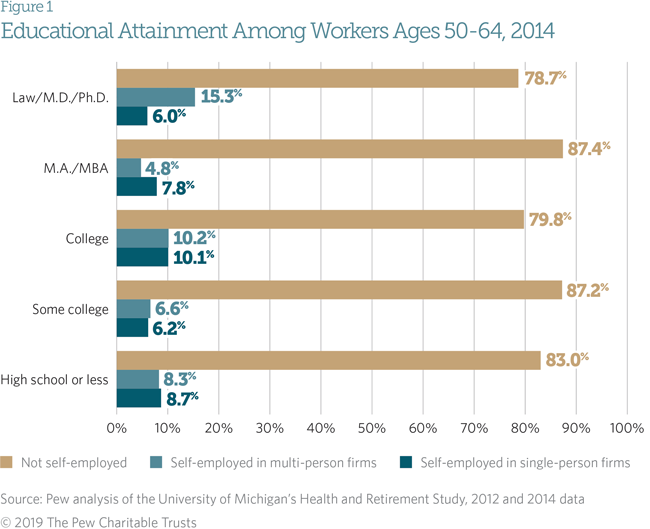 Figure 1
Educational Attainment Among Workers Ages 50-64, 2014

Law/M.D./Ph.D.
78.7%
15.3%
6.0%

M.A./MBA
87.4%
4.8%
7.8%

College
79.8%
10.2%
10.1%

Some college
87.2%
6.6%
6.2%

High school or less
83.0%
8.3%
8.7%

0% 10% 20% 30% 40% 50% 60% 70% 80% 90% 100%

Not self-employed
Self-employed in multi-person firms
Self-employed in single-person firms

Source: Pew analysis of the University of Michigan's Health and Retirement Study, 2012 and 2014 data
© 2019 The Pew Charitable Trusts