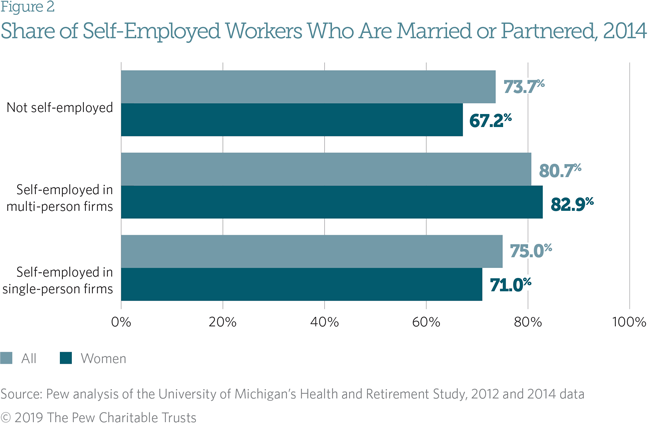 Figure 2
Share of Self-Employed Workers Who Are Married or Partnered, 2014

Not self-employed
73.7%
67.2%

Self-employed in multi-person firms
80.7%
82.9%

Self-employed in single-person firms
75.0%
71.0%

0%
20%
40%
60%
80%
100%

All
Women

Source: Pew analysis of the University of Michigan's Health and Retirement Study, 2012 and 2014 data
© 2019 The Pew Charitable Trusts