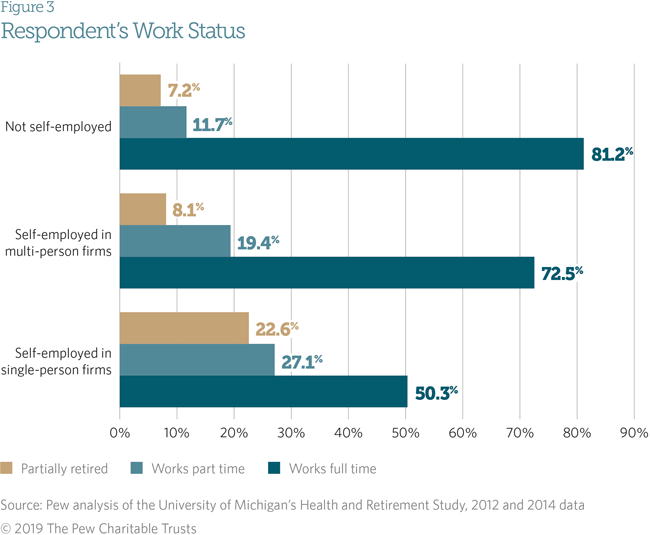 Figure 3
Respondent's Work Status

Not self-employed
7.2%
11.7%
81.2%

Self-employed in multi-person firms
8.1%
19.4%
72.5%

Self-employed in single-person firms
22.6%
27.1%
50.3%

0% 10% 20% 30% 40% 50% 60% 70% 80% 90%

Partially retired
Works part time
Works full time

Source: Pew analysis of the University of Michigan's Health and Retirement Study, 2012 and 2014 data
© 2019 The Pew Charitable Trusts