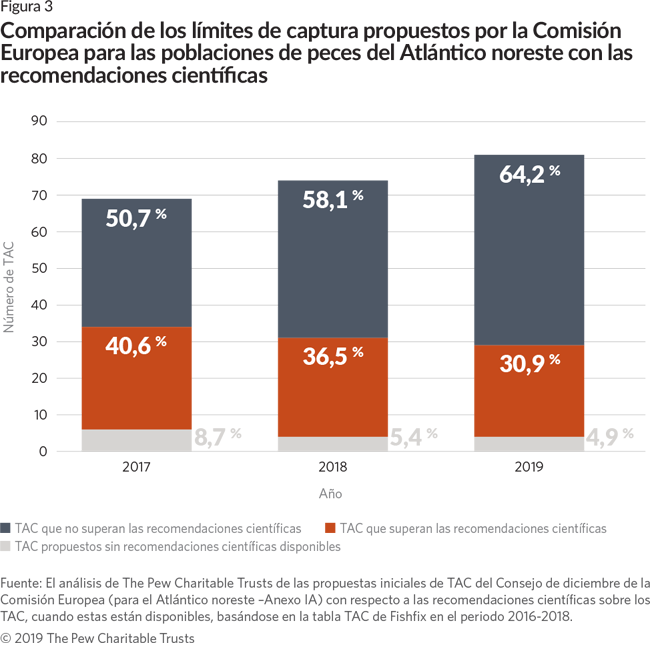 Figura 3

Comparación de los límites de captura propuestos por la Comisión Europea para las poblaciones de peces del Atlántico noreste con las recomendaciones científicas

90
80
70
60
50
40
30
20
10
0

Número de TAC

50,7 %
40,6 %
8,7 %
58,1 %
36,5 %
5,4 %
64,2 %
30,9 %
4,9 %

2017
2018
2019

Año

TAC que no superan las recomendaciones científicas
TAC que superan las recomendaciones científicas
TAC propuestos sin recomendaciones científicas disponibles

Fuente: El análisis de The Pew Charitable Trusts de las propuestas iniciales de TAC del Consejo de diciembre de la Comisión Europea (para el Atlántico noreste –Anexo IA) con respecto a las recomendaciones científicas sobre los TAC, cuando estas están disponibles, basándose en la tabla TAC de Fishfix en el periodo 2016-2018.

© 2019 The Pew Charitable Trusts