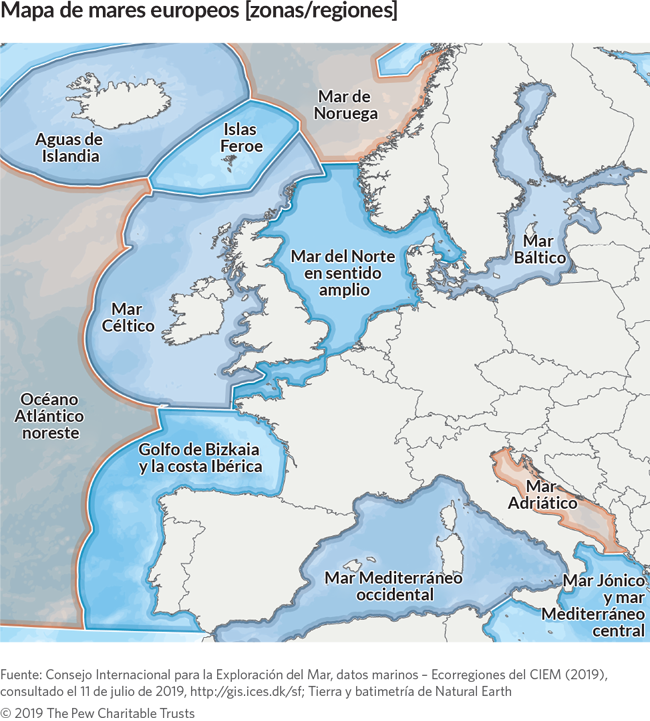 Mapa de mares europeos [zonas/regiones]

Aguas de Islandia

Islas Feroe

Mar de Noruega

Mar del Norte en sentido amplio

Mar Báltico

Mar Céltico

Océano Atlántico noreste

Golfo de Bizkaia y la costa Ibérica

Mar Adriático

Mar Mediterráneo occidental

Mar Jónico y mar Mediterráneo central

Fuente: Consejo Internacional para la Exploración del Mar, datos marinos – Ecorregiones del CIEM (2019), consultado el 11 de julio de 2019, http://gis.ices.dk/sf; Tierra y batimetría de Natural Earth

© 2019 The Pew Charitable Trusts