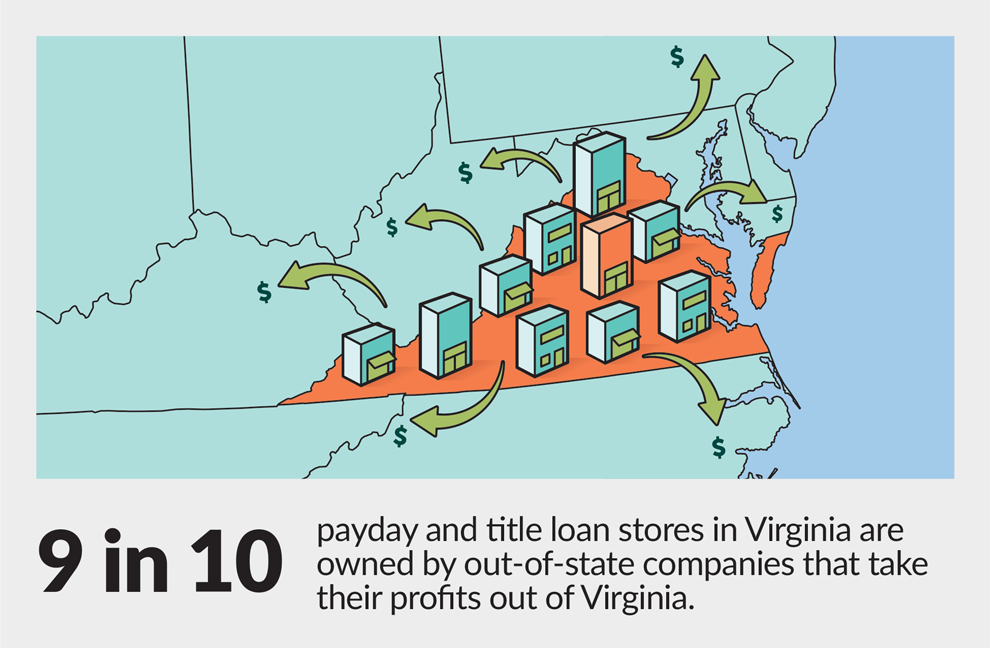 $

$

$

$

$

$

$

9 in 10

payday and title loan stores in Virginia are owned by out-of-state companies that take their profits out of Virginia.