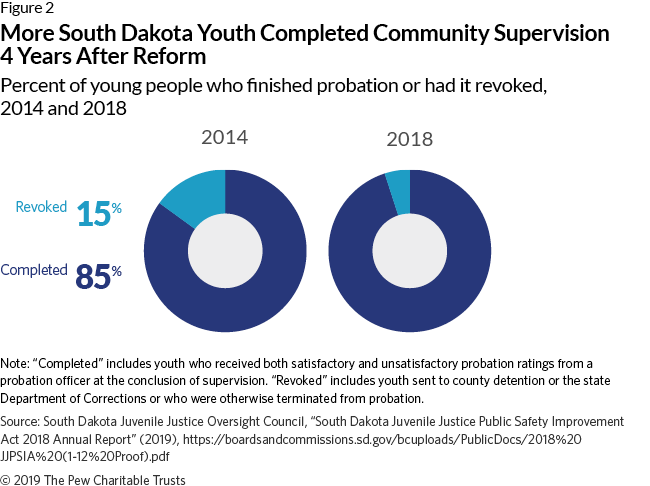 Figure 2

More South Dakota Youth Completed Community Supervision 4 Years After Reform

Percent of young people who finished probation or had it revoked, 2014 and 2018

2014

2018

Revoked 15%

Completed 85%

Note: "Completed" includes youth who received both satisfactory and unsatisfactory probation ratings from a probation officer at the conclusion of supervision. "Revoked" includes youth sent to county detention or the state Department of Corrections or who were otherwise terminated from probation.

Source: South Dakota Juvenile Justice Oversight Council, "South Dakota Juvenile Justice Public Safety Improvement Act 2018 Annual Report" (2019), https://boardsandcommissions.sd.gov/bcuploads/PublicDocs/2018%20JJPSIA%20(1-12%20Proof).pdf

© 2019 The Pew Charitable Trusts